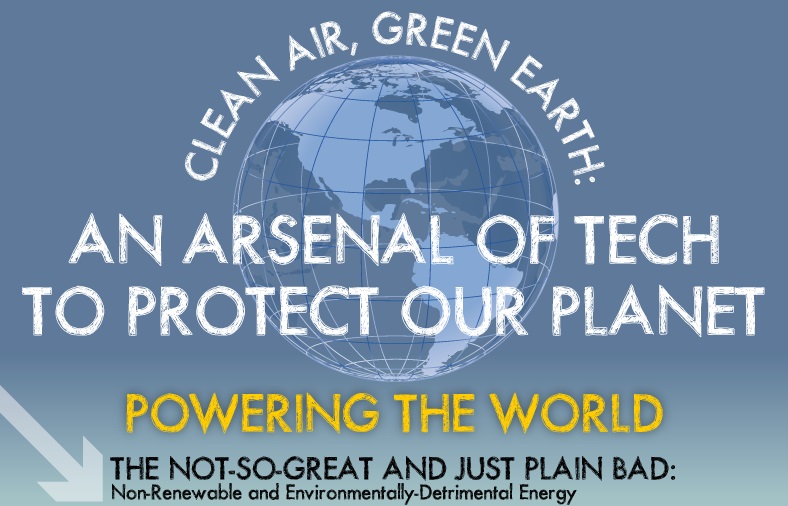 CLEAN AIR, GREEN EARTH:

AN ARSENAL OF TECH TO PROTECT OUR PLANET

POWERING THE WORLD

THE NOT-SO-GREAT AND JUST PLAIN BAD:
Non-Renewable and Environmentally-Detrimental Energy